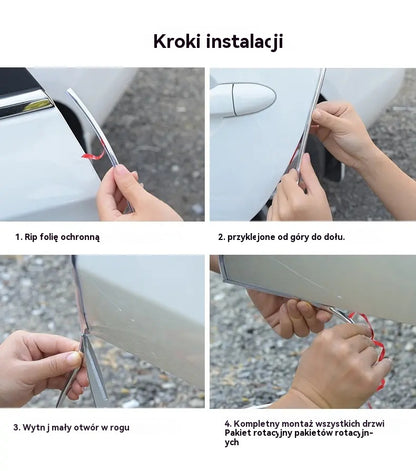 Kroki instalacji

1. Rip folię ochronną

2. przyklejone od góry do dołu.

3. Wytn j mały otwór w rogu

4. Kompletny montaż wszystkich drzwi Pakiet rotacyjny pakietów rotacyjnych